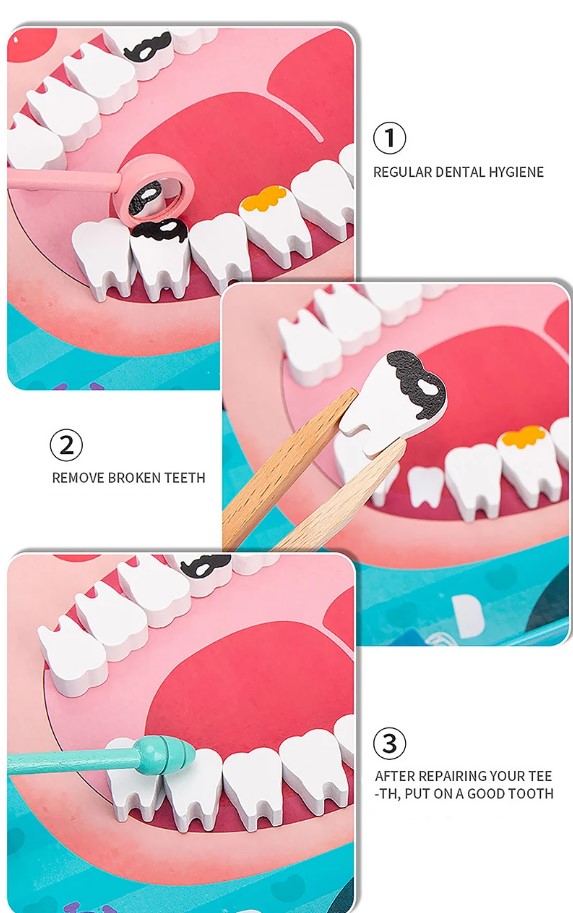 1
REGULAR DENTAL HYGIENE

2
REMOVE BROKEN TEETH

3
AFTER REPAIRING YOUR TEETH, PUT ON A GOOD TOOTH