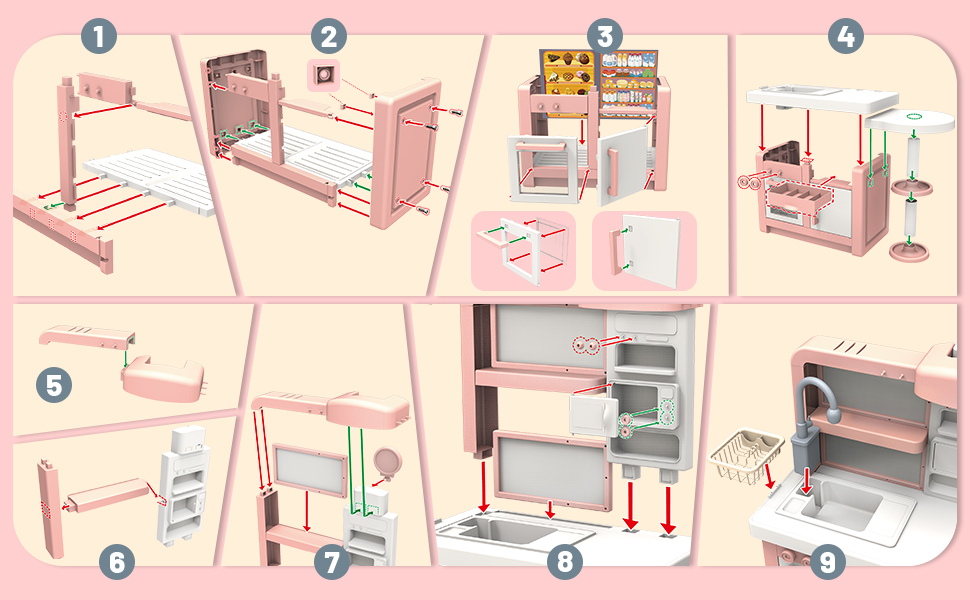 1
2
3
4
5
6
7
8
9