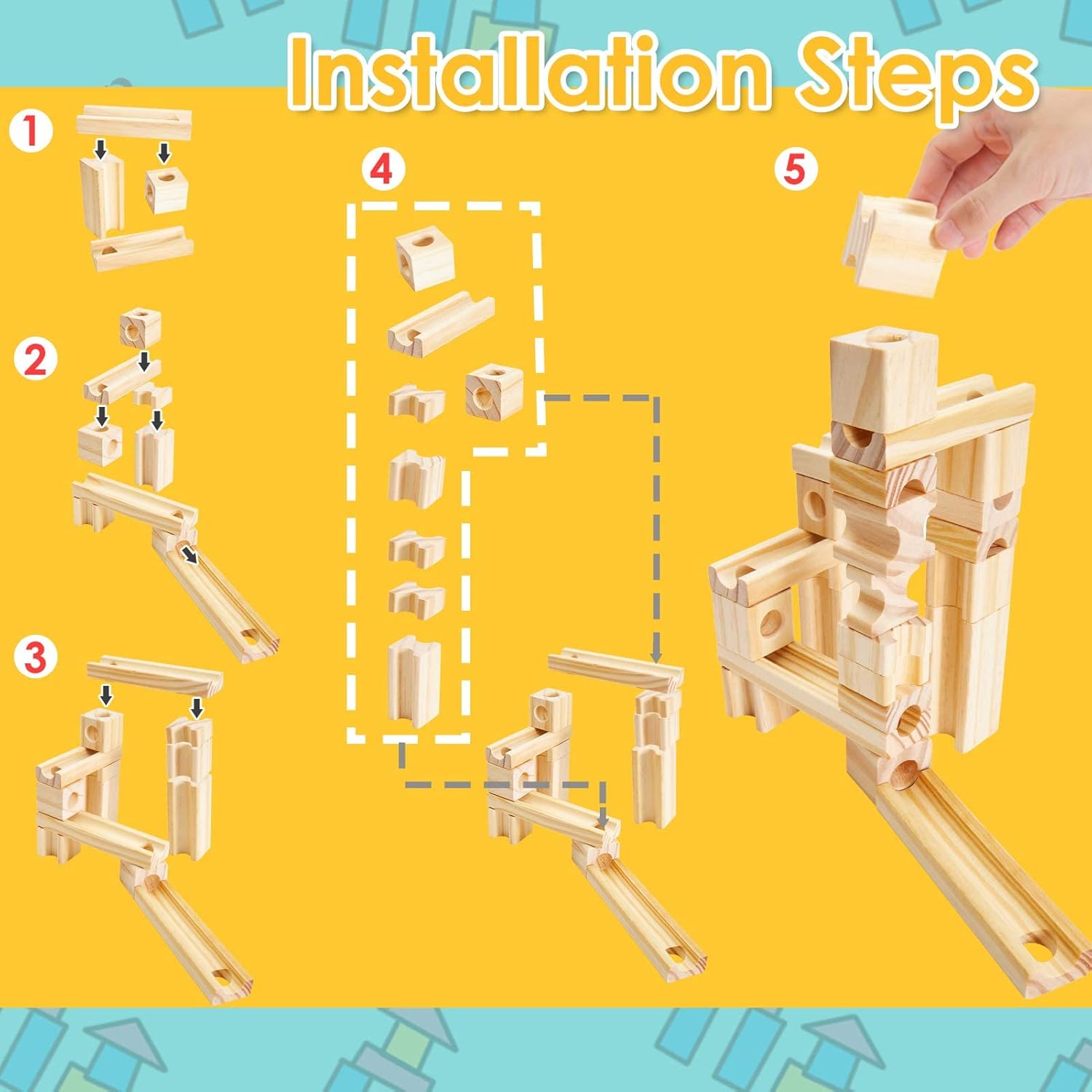 Installation Steps

1

2

3

4

5