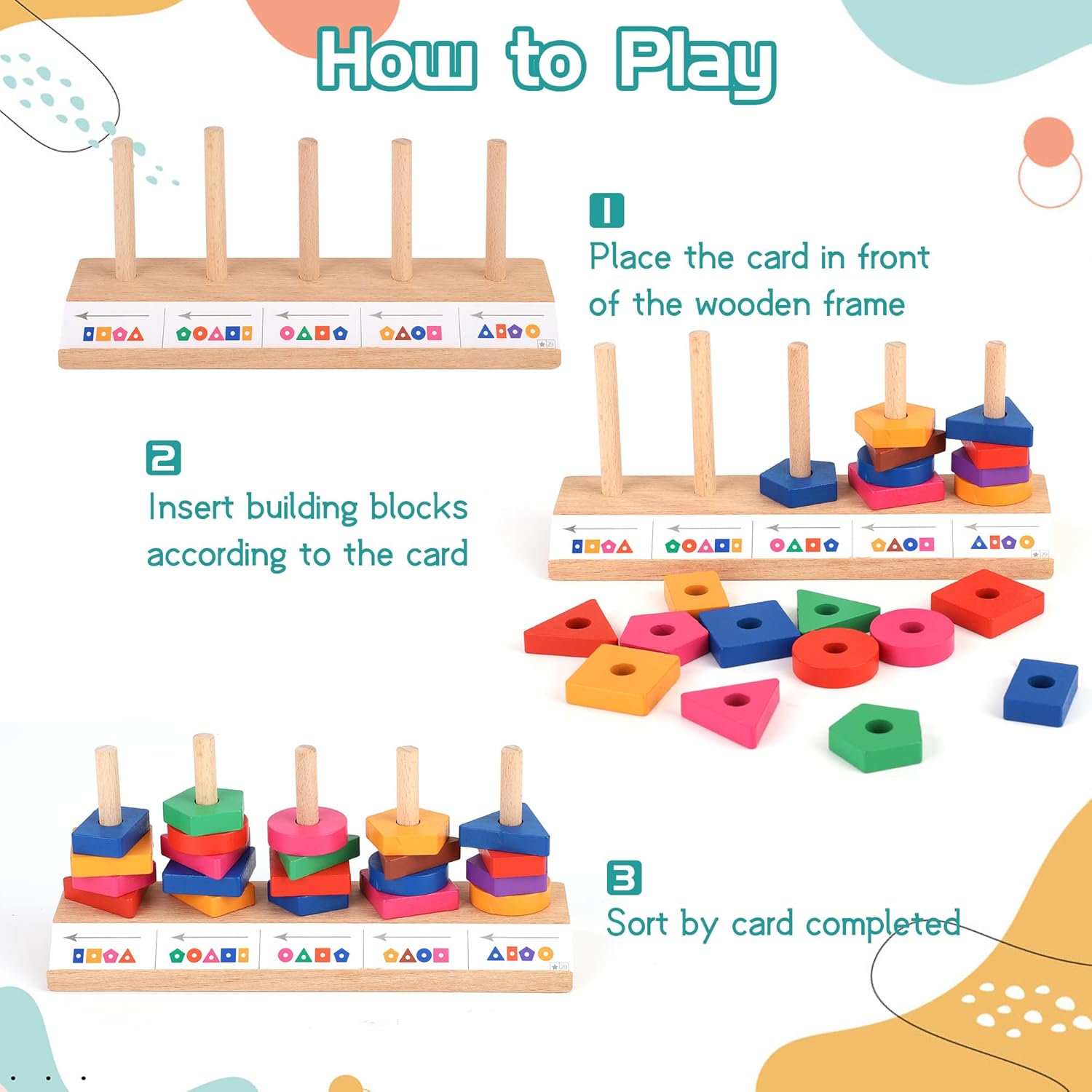 How to Play

1
Place the card in front of the wooden frame

2
Insert building blocks according to the card

3
Sort by card completed