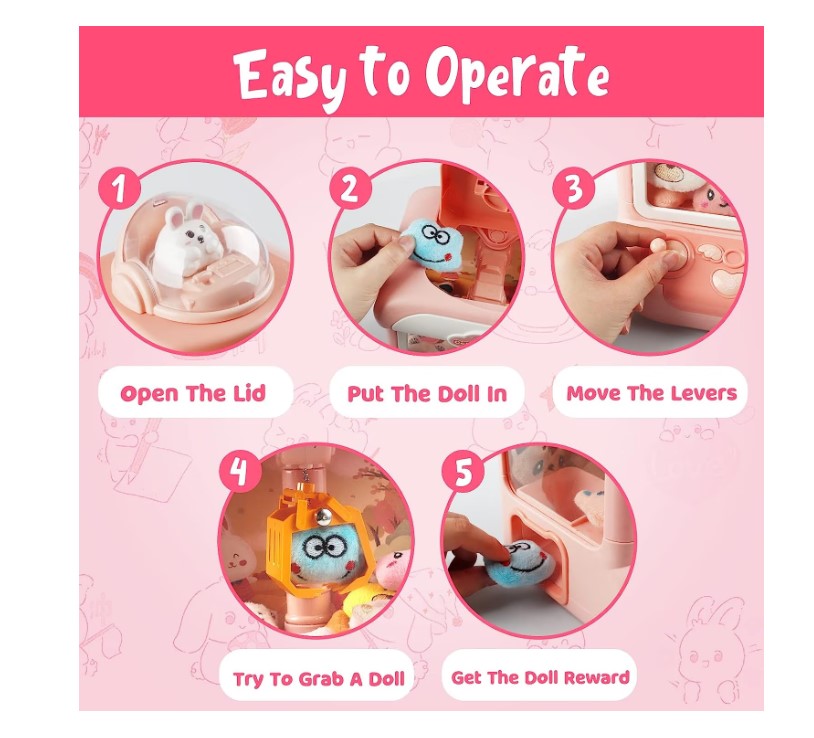 Easy to Operate

1

Open The Lid

2

Put The Doll In

3

Move The Levers

4

Try To Grab A Doll

5

Get The Doll Reward