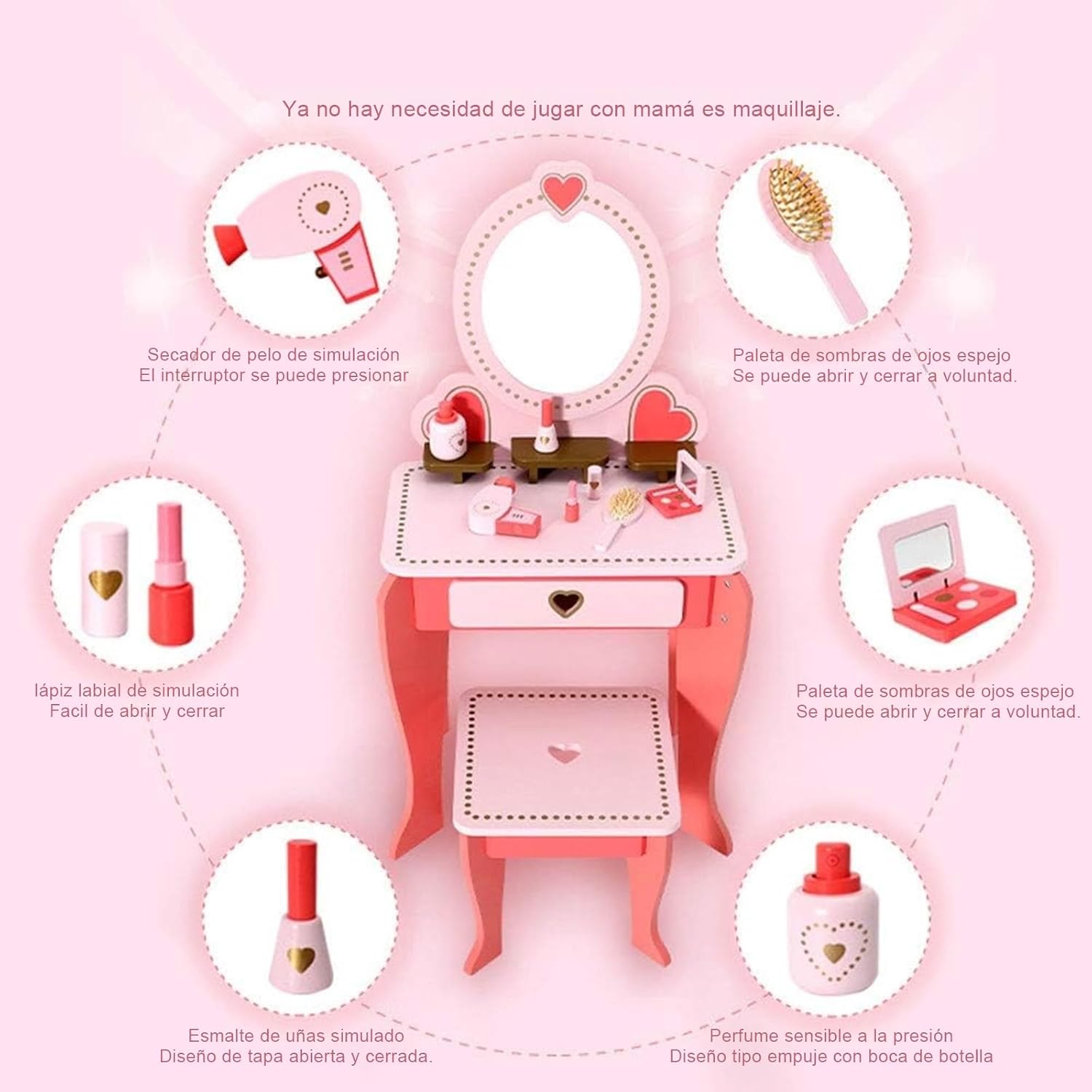 Ya no hay necesidad de jugar con mamá es maquillaje.

Secador de pelo de simulación
El interruptor se puede presionar

Paleta de sombras de ojos espejo
Se puede abrir y cerrar a voluntad.

lápiz labial de simulación
Facil de abrir y cerrar

Paleta de sombras de ojos espejo
Se puede abrir y cerrar a voluntad.

Esmalte de uñas simulado
Diseño de tapa abierta y cerrada.

Perfume sensible a la presión
Diseño tipo empuje con boca de botella