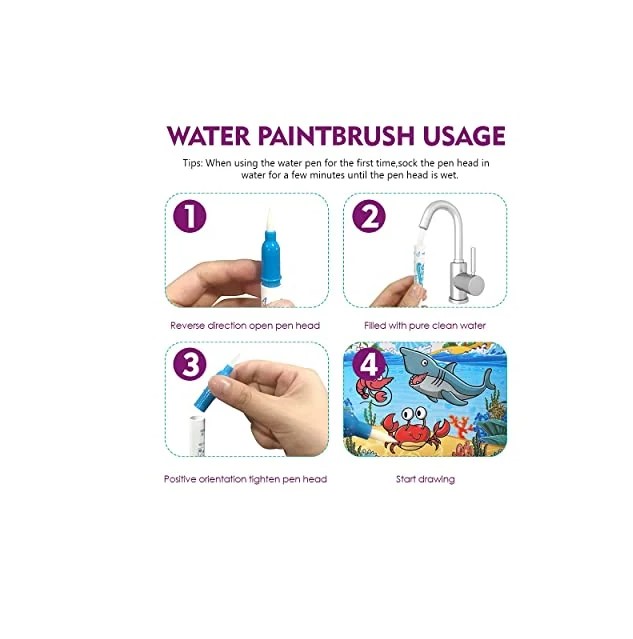 WATER PAINTBRUSH USAGE

Tips: When using the water pen for the first time,sock the pen head in water for a few minutes until the pen head is wet.

1

Reverse direction open pen head

2

Filled with pure clean water

3

Positive orientation tighten pen head

4

Start drawing