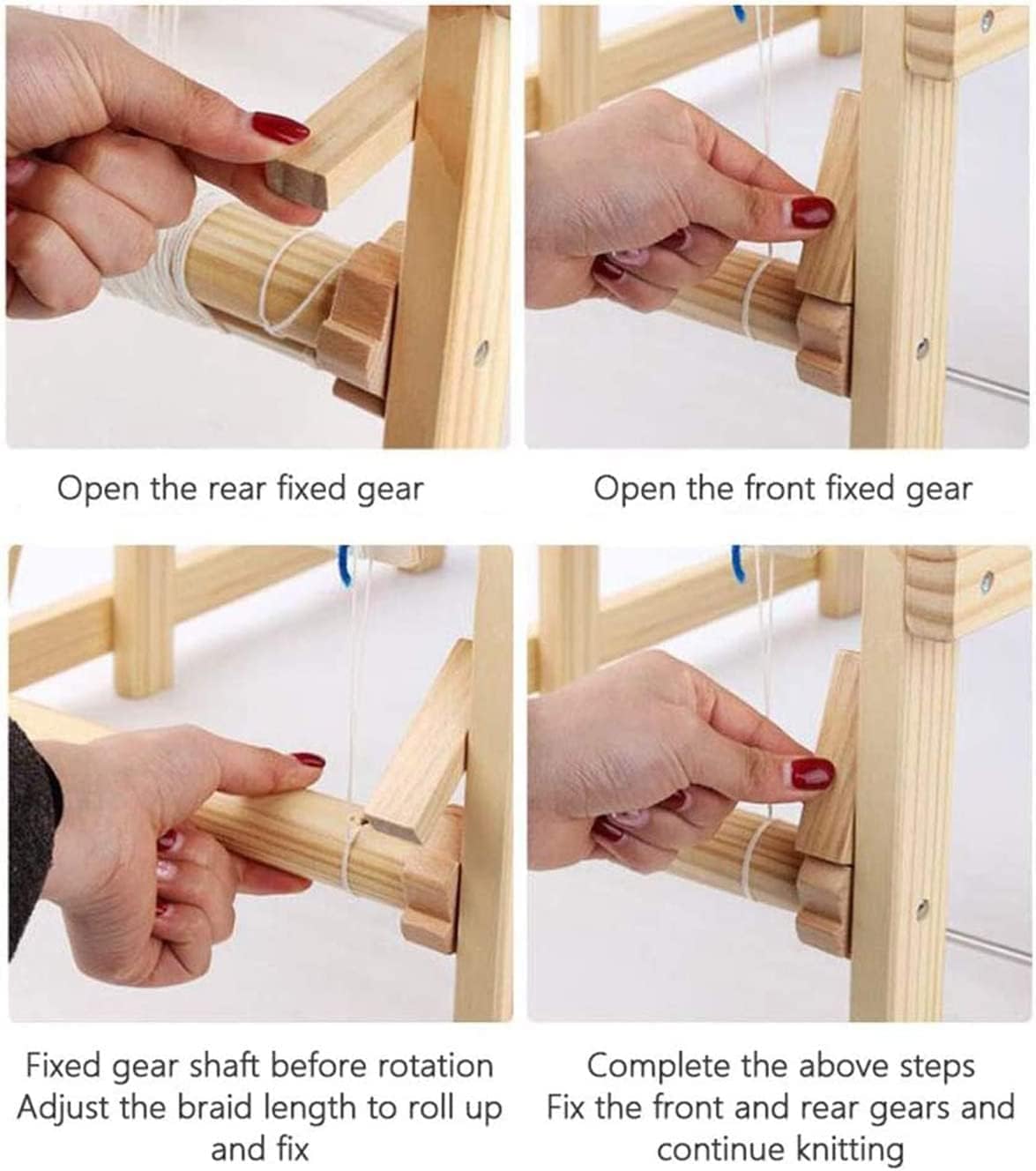 Open the rear fixed gear

Open the front fixed gear

Fixed gear shaft before rotation
Adjust the braid length to roll up and fix

Complete the above steps
Fix the front and rear gears and continue knitting