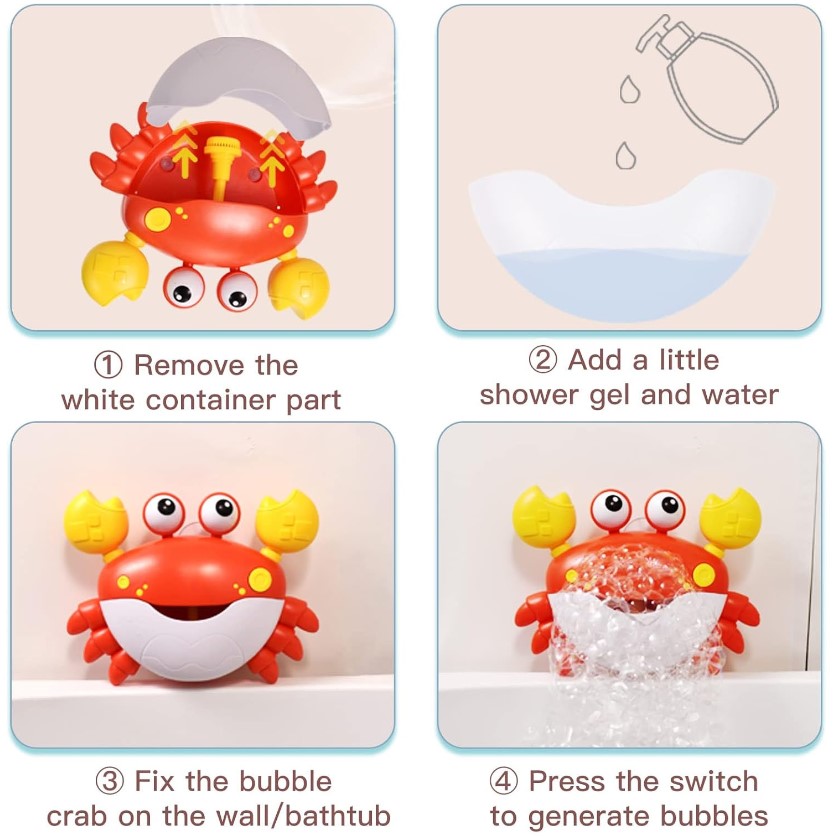 ① Remove the white container part

② Add a little shower gel and water

③ Fix the bubble crab on the wall/bathtub

④ Press the switch to generate bubbles