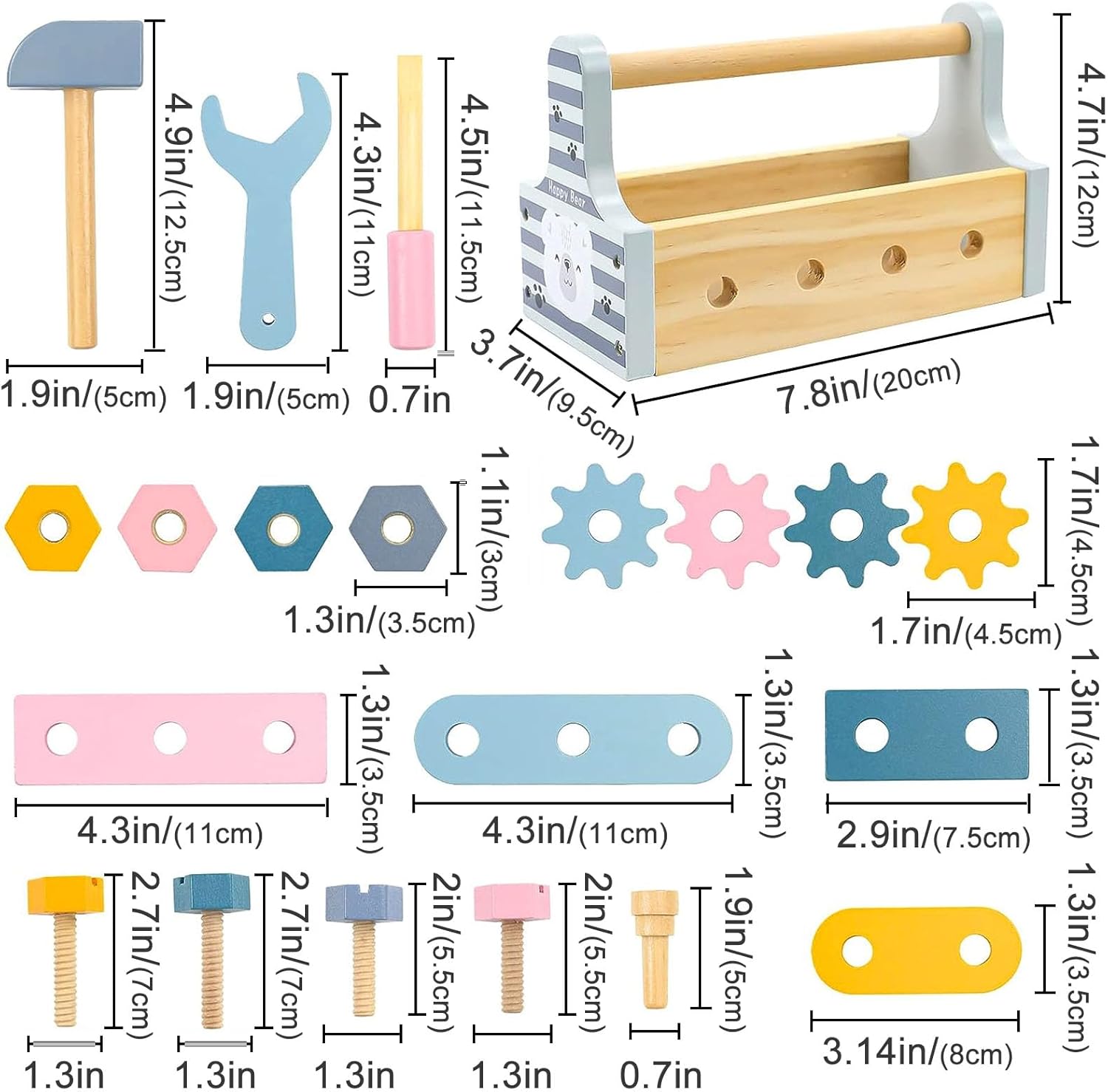 4.9in/(12.5cm)
1.9in/(5cm)
4.3in/(11cm)
1.9in/(5cm)
4.5in/(11.5cm)
0.7in
Happy Bear
4.7in/(12cm)
3.7in/(9.5cm)
7.8in/(20cm)
1.1in/(3cm)
1.3in/(3.5cm)
1.7in/(4.5cm)
1.7in/(4.5cm)
1.3in/(3.5cm)
4.3in/(11cm)
1.3in/(3.5cm)
4.3in/(11cm)
1.3in/(3.5cm)
2.9in/(7.5cm)
2.7in/(7cm)
1.3in
2.7in/(7cm)
1.3in
2in/(5.5cm)
1.3in
2in/(5.5cm)
1.3in
1.9in/(5cm)
0.7in
1.3in/(3.5cm)
3.14in/(8cm)