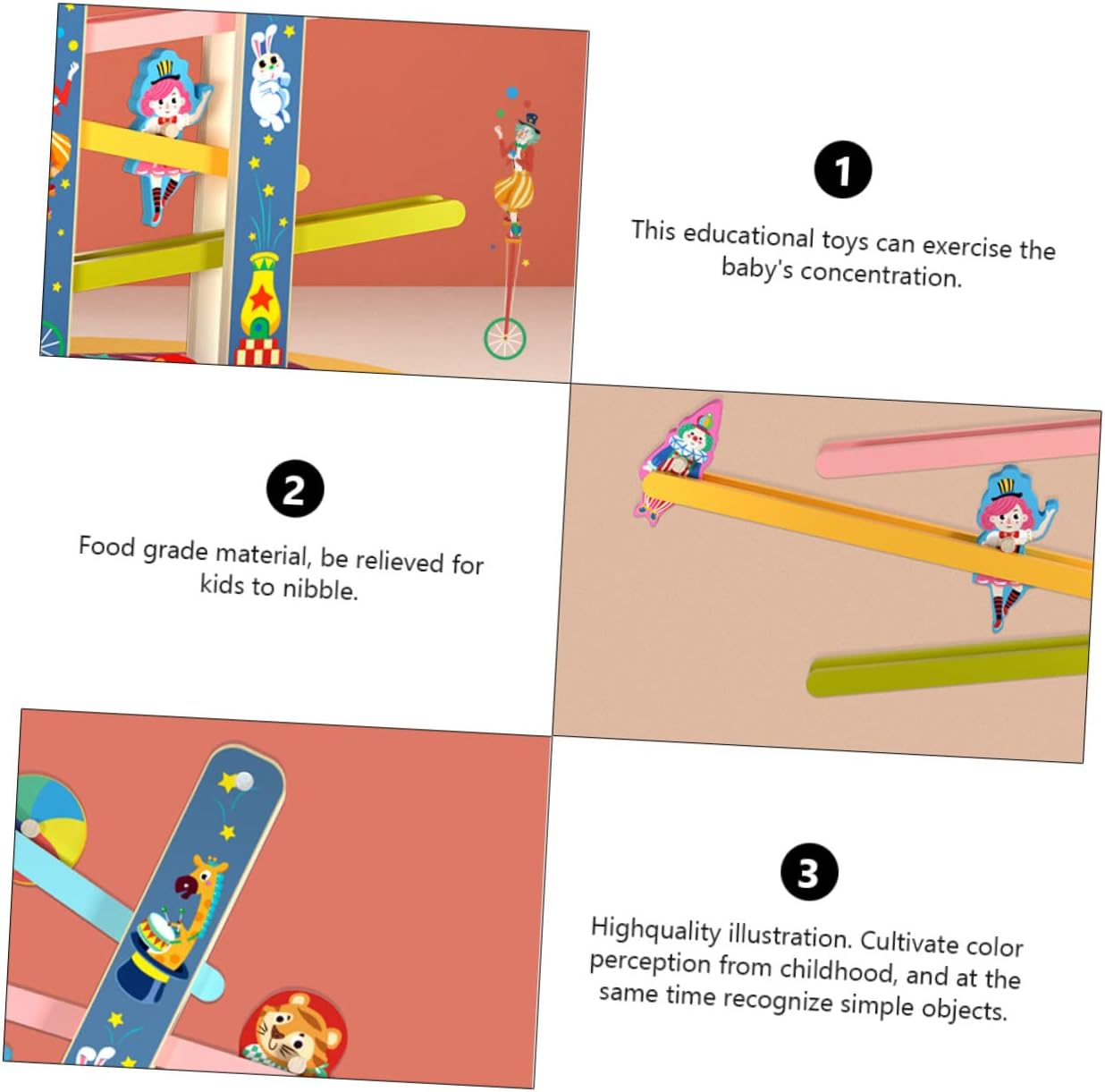 1

This educational toys can exercise the baby's concentration.

2

Food grade material, be relieved for kids to nibble.

3

Highquality illustration. Cultivate color perception from childhood, and at the same time recognize simple objects.