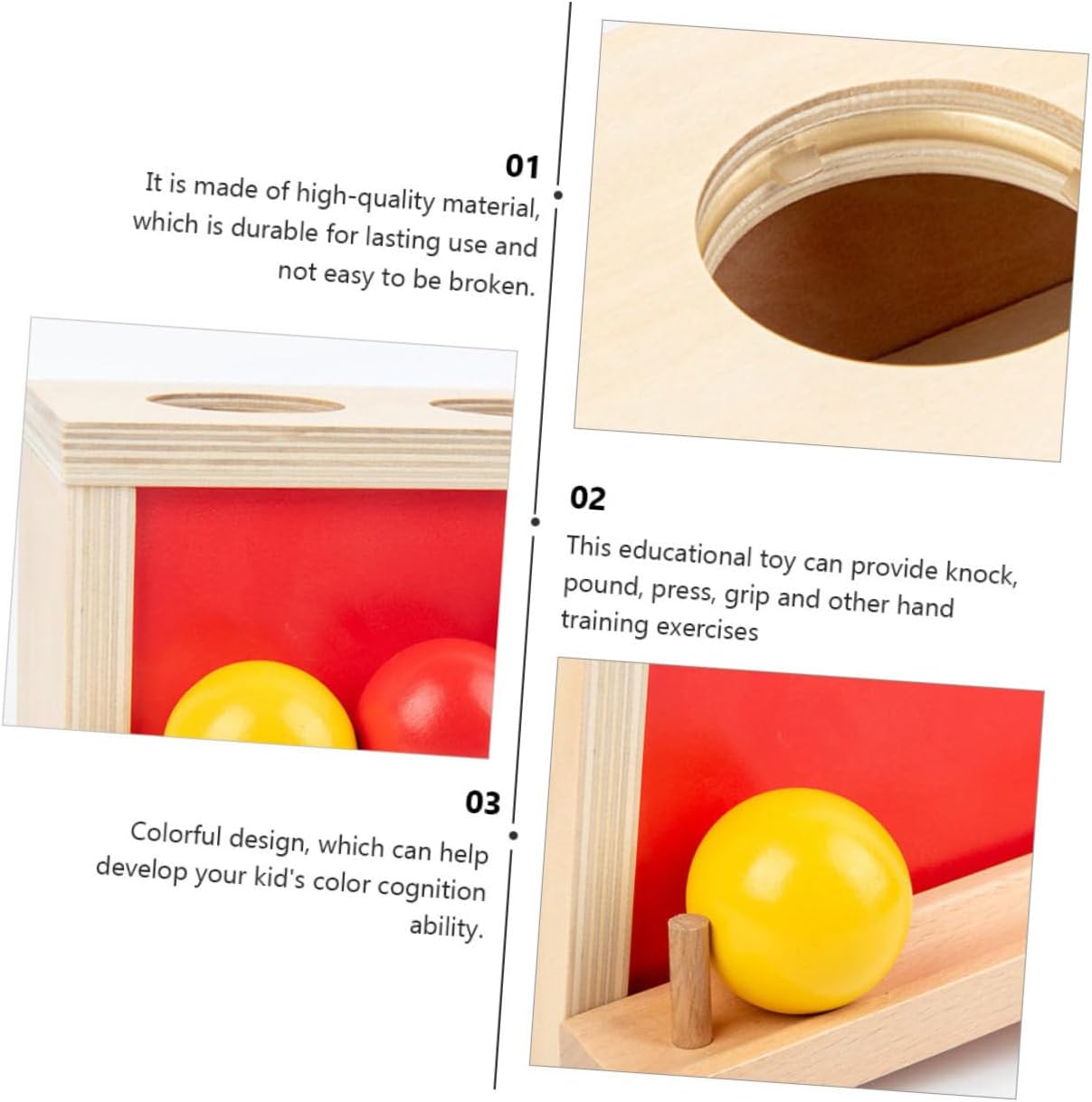 01

It is made of high-quality material, which is durable for lasting use and not easy to be broken.

02

This educational toy can provide knock, pound, press, grip and other hand training exercises

03

Colorful design, which can help develop your kid's color cognition ability.