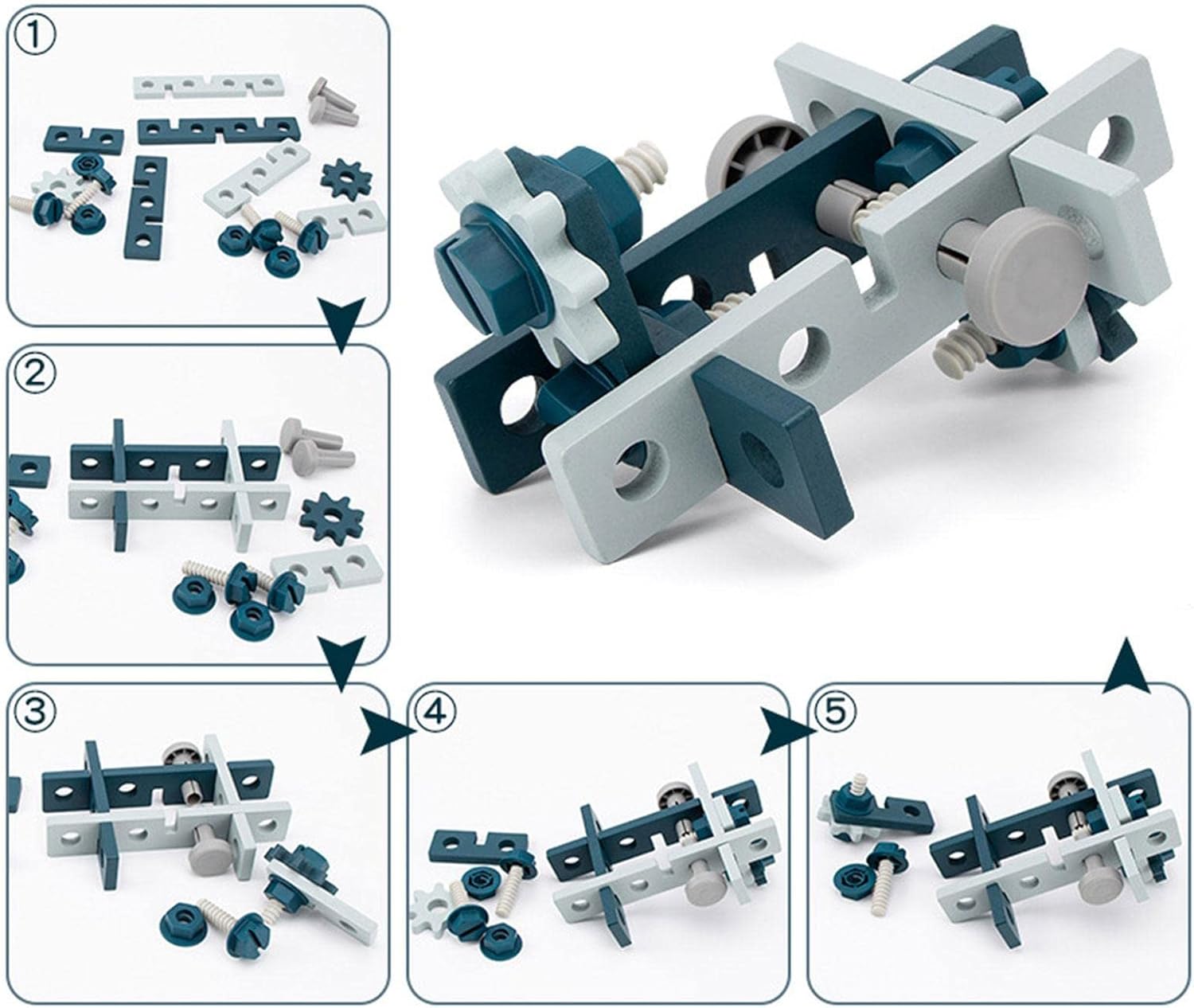 ①

②

③

④

⑤