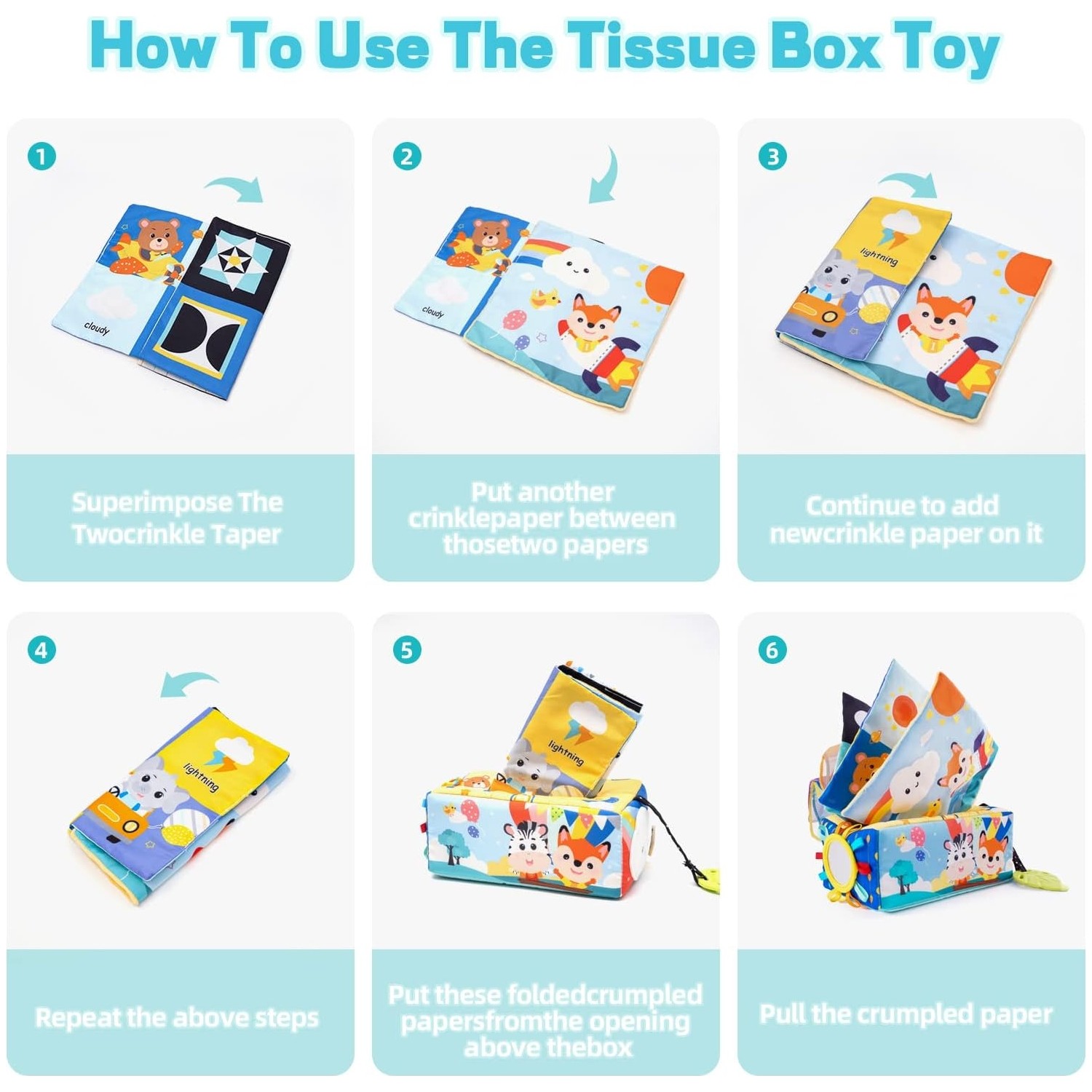 How To Use The Tissue Box Toy

1

cloudy

Superimpose The Twocrinkle Taper

2

cloudy

Put another crinklepaper between thosetwo papers

3

lightning

Continue to add newcrinkle paper on it

4

lightning

Repeat the above steps

5

lightning

Put these foldedcrumpled papersfromthe opening above thebox

6

Pull the crumpled paper