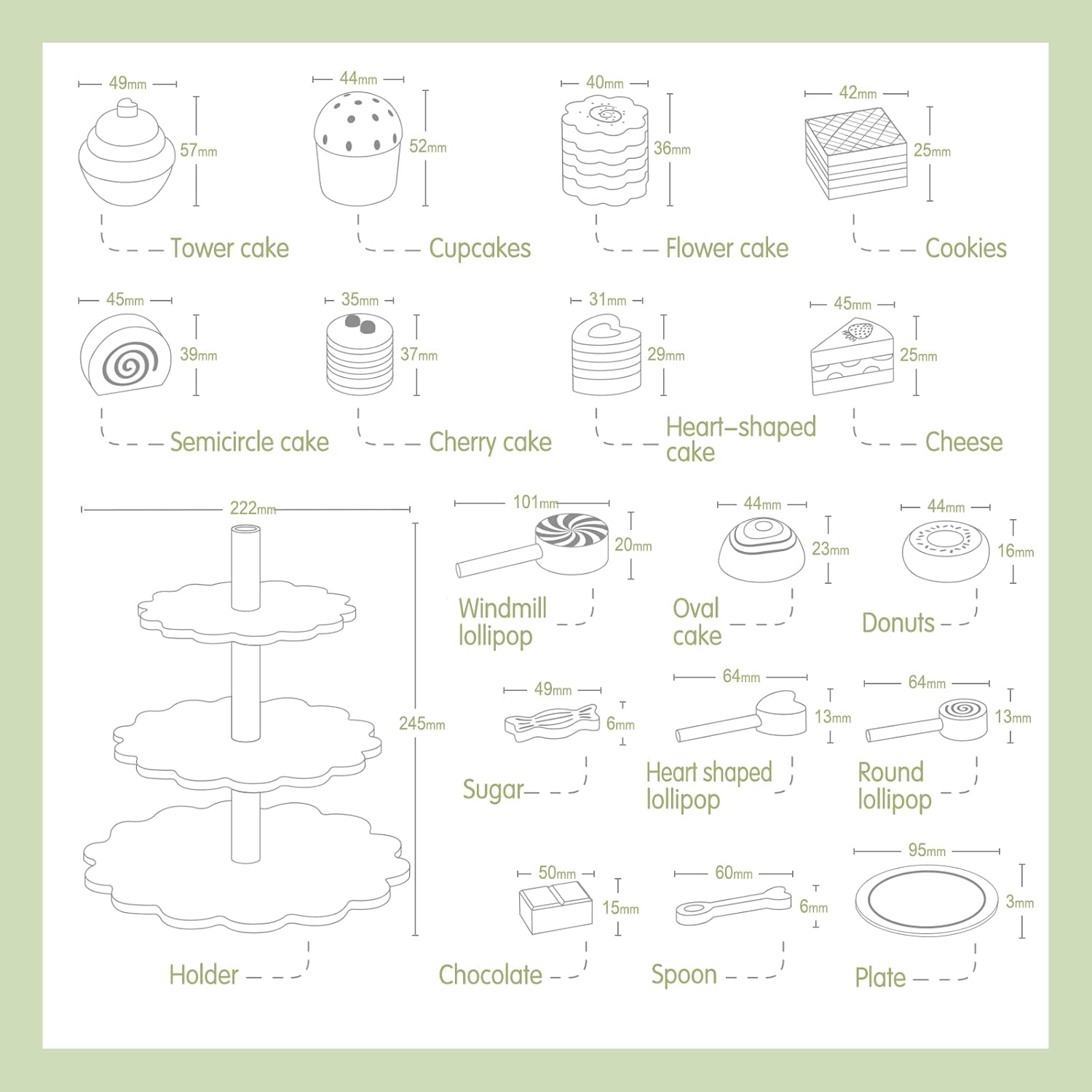 49mm
57mm
Tower cake

44mm
52mm
Cupcakes

40mm
36mm
Flower cake

42mm
25mm
Cookies

45mm
39mm
Semicircle cake

35mm
37mm
Cherry cake

31mm
29mm
Heart-shaped cake

45mm
25mm
Cheese

222mm
245mm
Holder

101mm
20mm
Windmill lollipop

44mm
23mm
Oval cake

44mm
16mm
Donuts

49mm
6mm
Sugar

64mm
13mm
Heart shaped lollipop

64mm
13mm
Round lollipop

50mm
15mm
Chocolate

60mm
6mm
Spoon

95mm
3mm
Plate