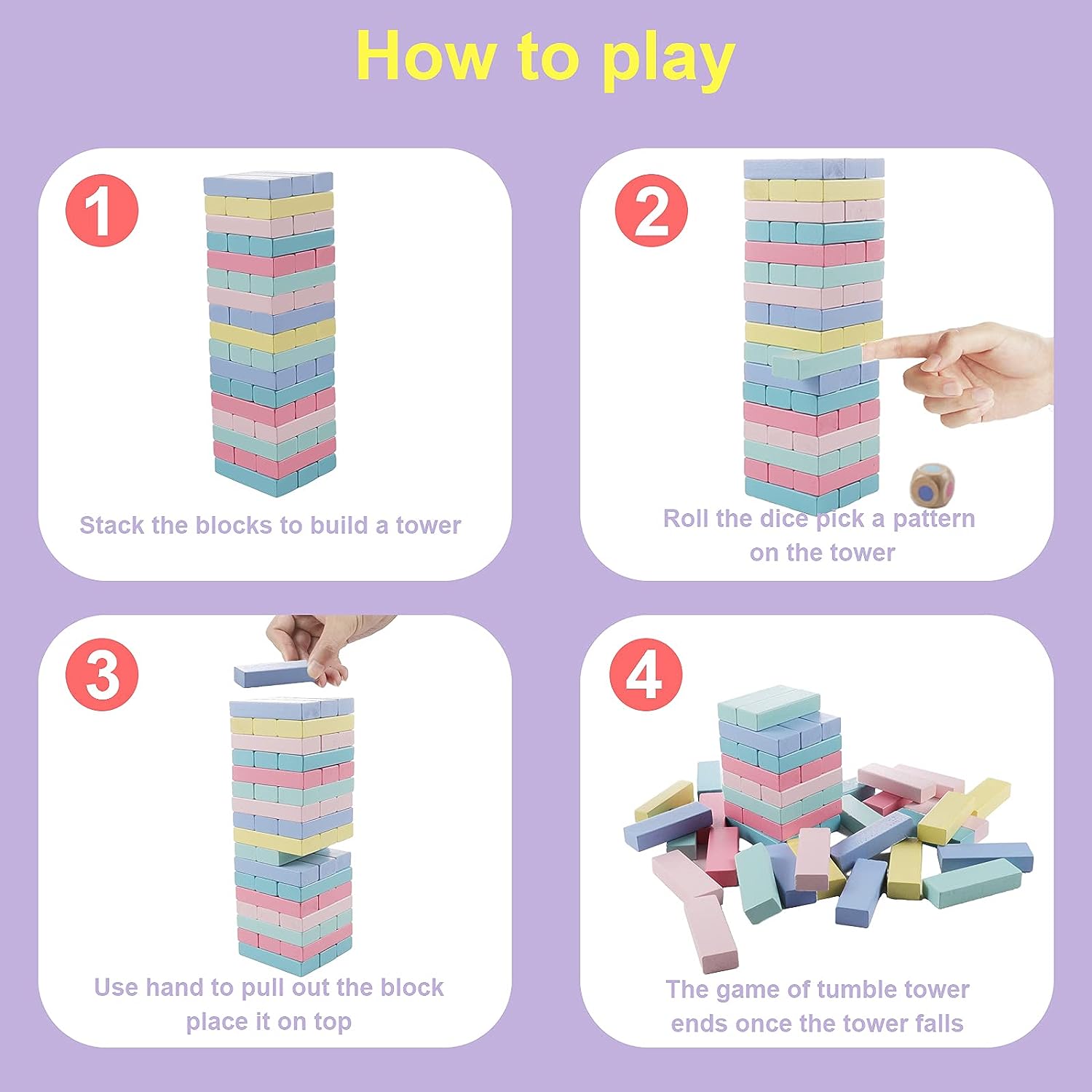 How to play

1

Stack the blocks to build a tower

2

Roll the dice pick a pattern on the tower

3

Use hand to pull out the block place it on top

4

The game of tumble tower ends once the tower falls