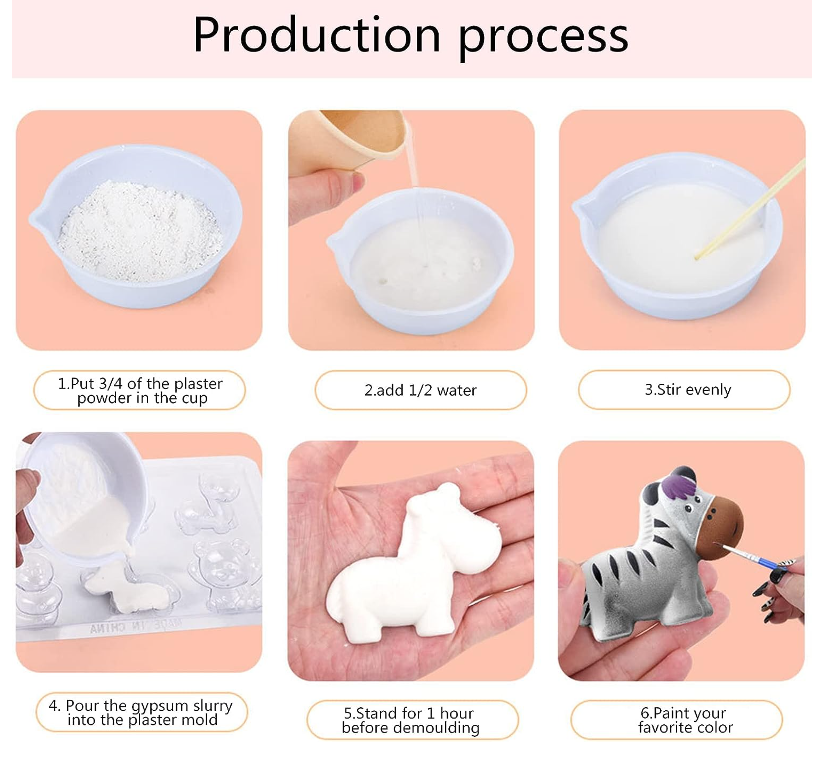 Production process

1.Put 3/4 of the plaster powder in the cup

2.add 1/2 water

3.Stir evenly

MADE IN CHINA

4. Pour the gypsum slurry into the plaster mold

5.Stand for 1 hour before demoulding

6.Paint your favorite color