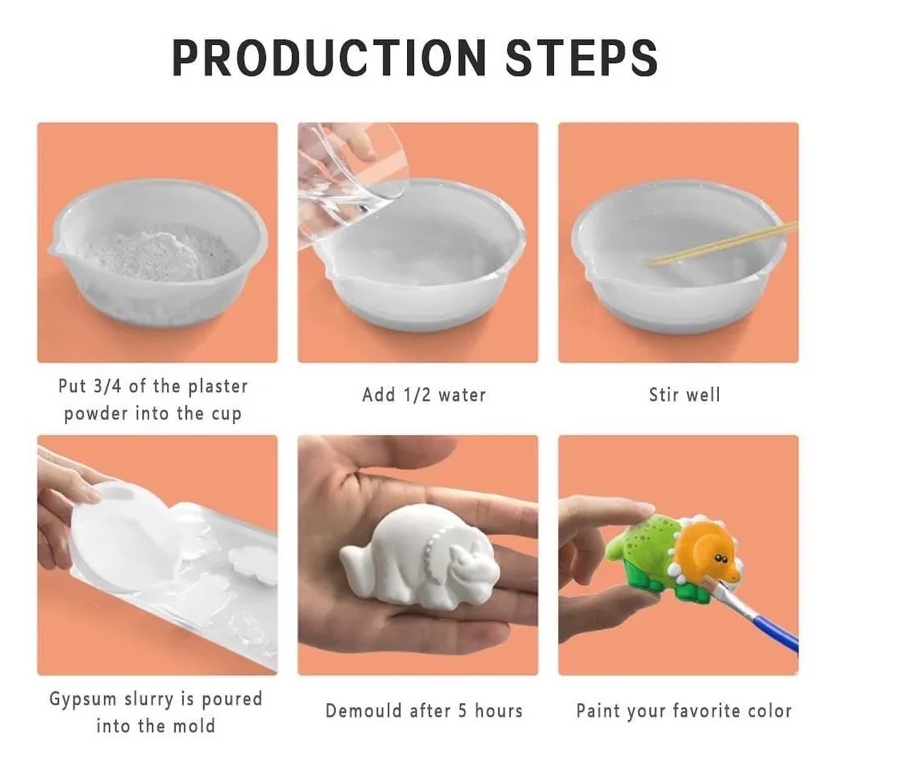 PRODUCTION STEPS

Put 3/4 of the plaster powder into the cup

Add 1/2 water

Stir well

Gypsum slurry is poured into the mold

Demould after 5 hours

Paint your favorite color